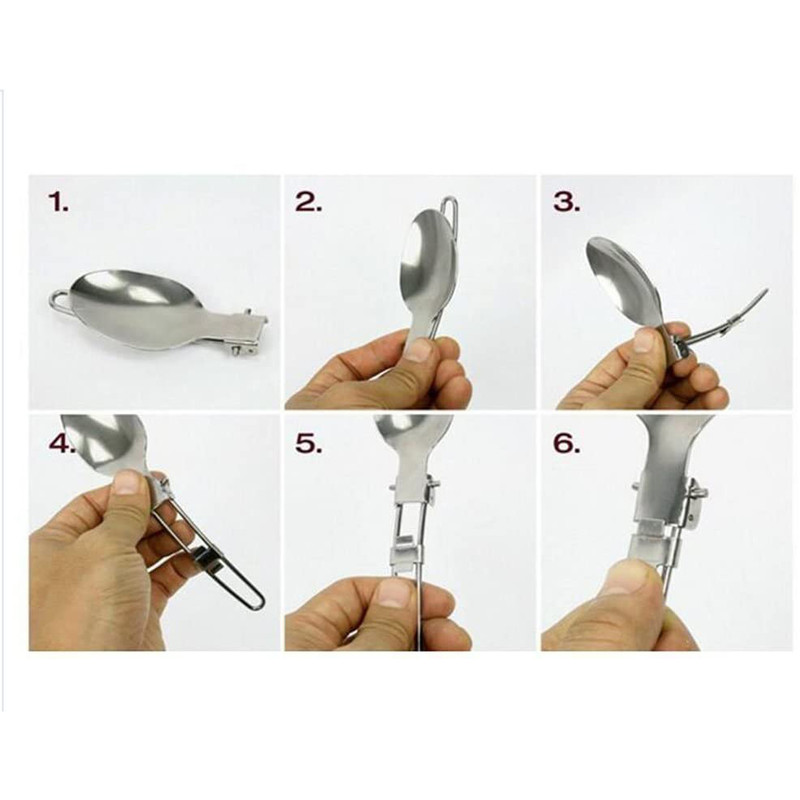 1.

2.

3.

4.

5.

6.